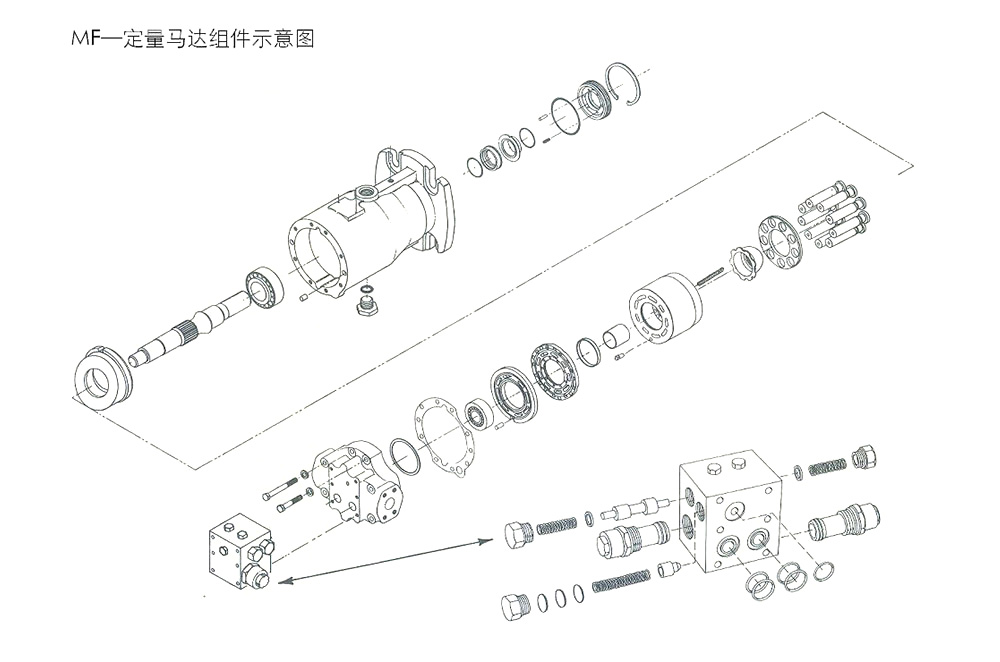 MF—定量马达组件示意图